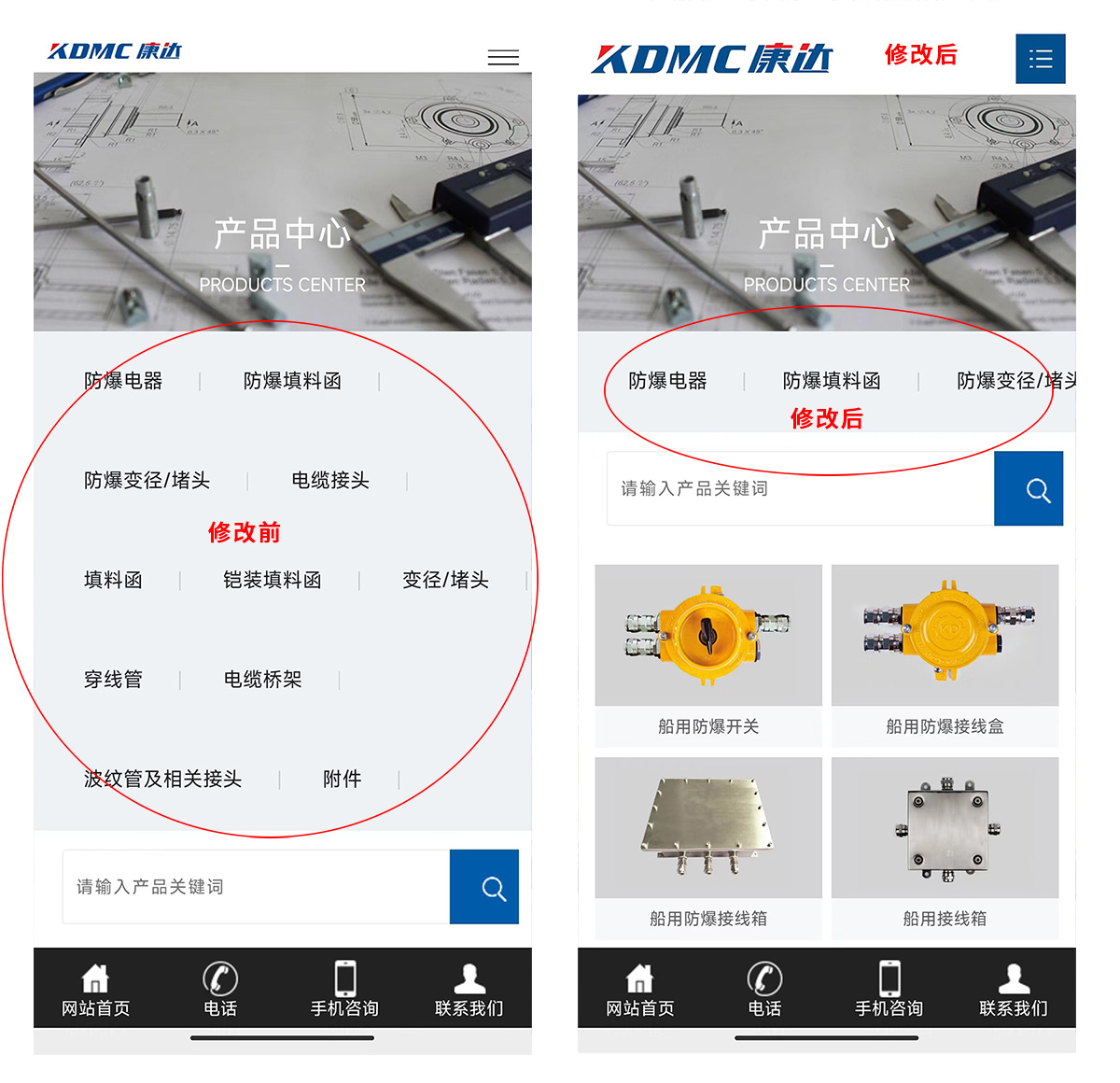 KDMC 康达

产品中心
PRODUCTS CENTER

防爆电器 | 防爆填料函 |

防爆变径/堵头 | 电缆接头 |

修改前

填料函 | 铠装填料函 | 变径/堵头 |

穿线管 | 电缆桥架 |

波纹管及相关接头 | 附件 |

请输入产品关键词

网站首页 电话 手机咨询 联系我们

KDMC 康达 修改后

产品中心
PRODUCTS CENTER

防爆电器 | 防爆填料函 | 防爆变径/堵头

修改后

请输入产品关键词

船用防爆开关
船用防爆接线盒
船用防爆接线箱
船用接线箱

网站首页 电话 手机咨询 联系我们